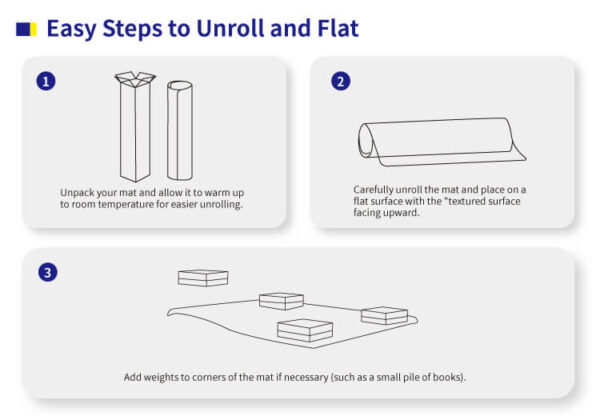 Easy Steps to Unroll and Flat

1

Unpack your mat and allow it to warm up to room temperature for easier unrolling.

2

Carefully unroll the mat and place on a flat surface with the "textured surface facing upward.

3

Add weights to corners of the mat if necessary (such as a small pile of books).