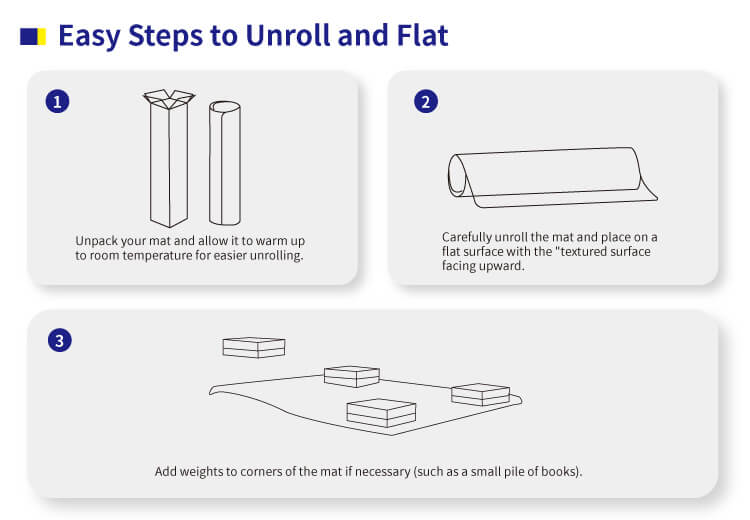 Easy Steps to Unroll and Flat

1

Unpack your mat and allow it to warm up to room temperature for easier unrolling.

2

Carefully unroll the mat and place on a flat surface with the "textured surface facing upward.

3

Add weights to corners of the mat if necessary (such as a small pile of books).